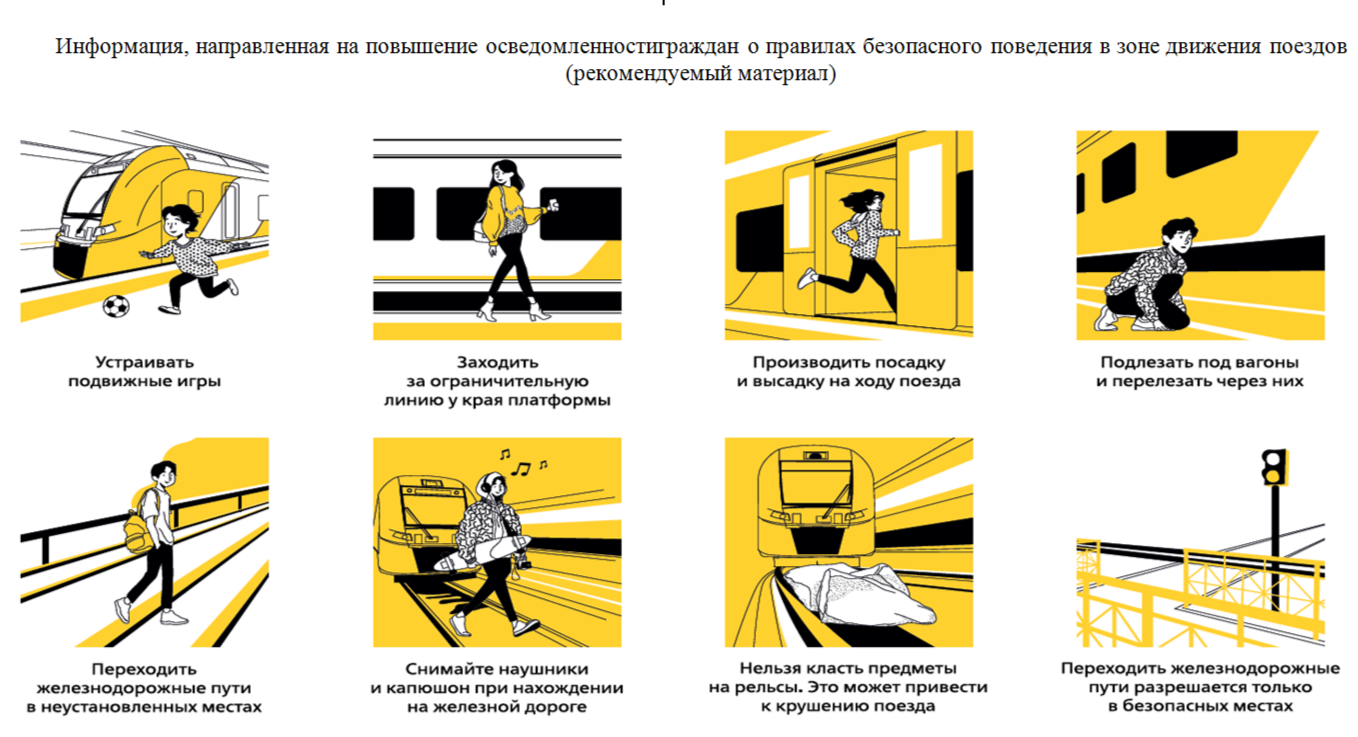 Информация, направленная на повышение осведомленностиграждан о правилах безопасного поведения в зоне движения поездов (рекомендуемый материал)

Устраивать подвижные игры

Заходить за ограничительную линию у края платформы

Производить посадку и высадку на ходу поезда

Подлезать под вагоны и перелезать через них

Переходить железнодорожные пути в неустановленных местах

Снимайте наушники и капюшон при нахождении на железной дороге

Нельзя класть предметы на рельсы. Это может привести к крушению поезда

Переходить железнодорожные пути разрешается только в безопасных местах